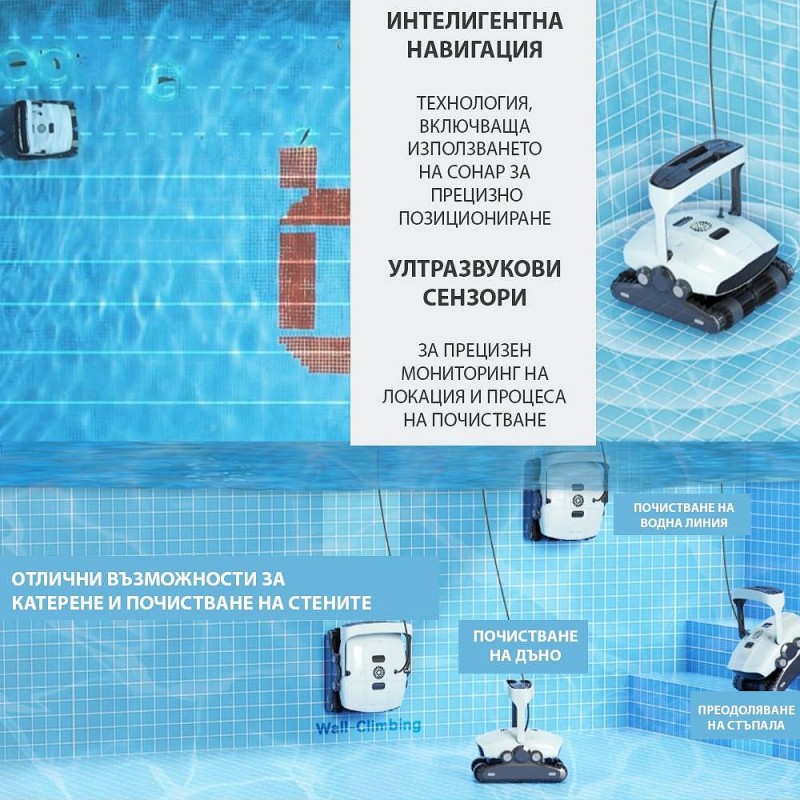 ИНТЕЛИГЕНТНА НАВИГАЦИЯ

ТЕХНОЛОГИЯ, ВКЛЮЧВАЩА ИЗПОЛЗВАНЕТО НА СОНАР ЗА ПРЕЦИЗНО ПОЗИЦИОНИРАНЕ

УЛТРАЗВУКОВИ СЕНЗОРИ

ЗА ПРЕЦИЗЕН МОНИТОРИНГ НА ЛОКАЦИЯ И ПРОЦЕСА НА ПОЧИСТВАНЕ

ПОЧИСТВАНЕ НА ВОДНА ЛИНИЯ

ОТЛИЧНИ ВЪЗМОЖНОСТИ ЗА КАТЕРЕНЕ И ПОЧИСТВАНЕ НА СТЕНИТЕ

ПОЧИСТВАНЕ НА ДЪНО

Wall-Climbing

ПРЕОДОЛЯВАНЕ НА СТЪПАЛА